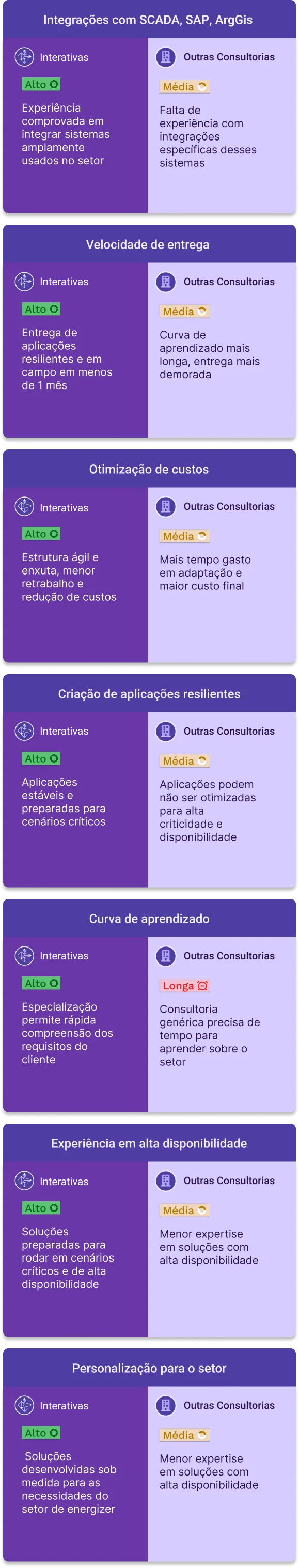 Integrações com SCADA, SAP, ArgGis

Interativas

Alto

Experiência comprovada em integrar sistemas amplamente usados no setor

Outras Consultorias

Média

Falta de experiência com integrações específicas desses sistemas

Velocidade de entrega

Interativas

Alto

Entrega de aplicações resilientes e em campo em menos de 1 mês

Outras Consultorias

Média

Curva de aprendizado mais longa, entrega mais demorada

Otimização de custos

Interativas

Alto

Estrutura ágil e enxuta, menor retrabalho e redução de custos

Outras Consultorias

Média

Mais tempo gasto em adaptação e maior custo final

Criação de aplicações resilientes

Interativas

Alto

Aplicações estáveis e preparadas para cenários críticos

Outras Consultorias

Média

Aplicações podem não ser otimizadas para alta criticidade e disponibilidade

Curva de aprendizado

Interativas

Alto

Especialização permite rápida compreensão dos requisitos do cliente

Outras Consultorias

Longa

Consultoria genérica precisa de tempo para aprender sobre o setor

Experiência em alta disponibilidade

Interativas

Alto

Soluções preparadas para rodar em cenários críticos e de alta disponibilidade

Outras Consultorias

Média

Menor expertise em soluções com alta disponibilidade

Personalização para o setor

Interativas

Alto

Soluções desenvolvidas sob medida para as necessidades do setor de energizer

Outras Consultorias

Média

Menor expertise em soluções com alta disponibilidade